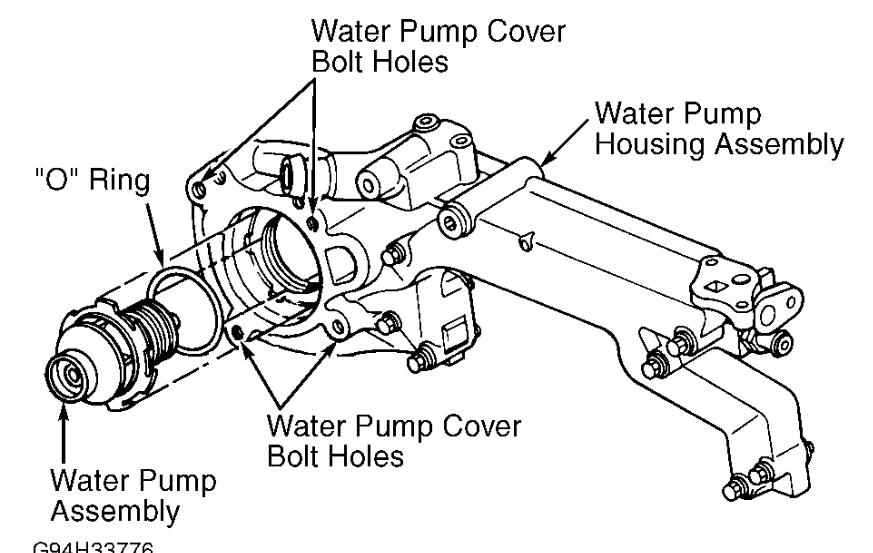 Water Pump Cover Bolt Holes

Water Pump Housing Assembly

"O" Ring

Water Pump Cover Bolt Holes

Water Pump Assembly

G94H33776