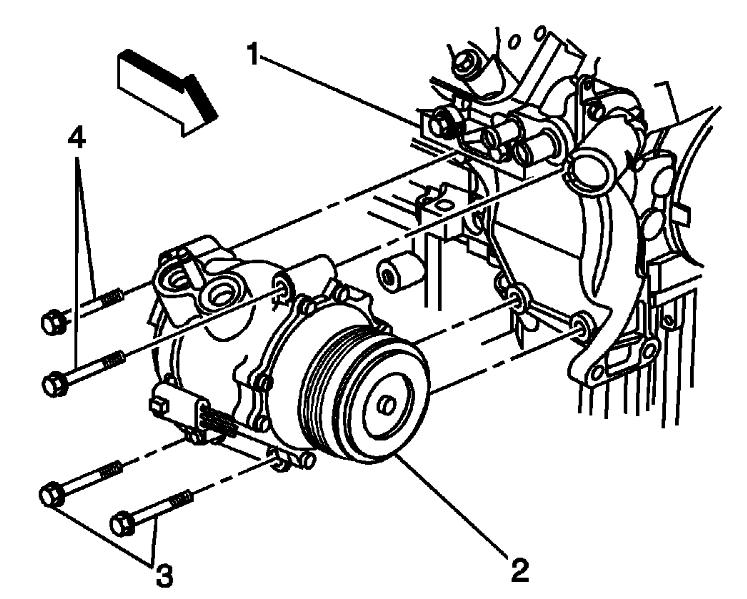 1
4
2
3