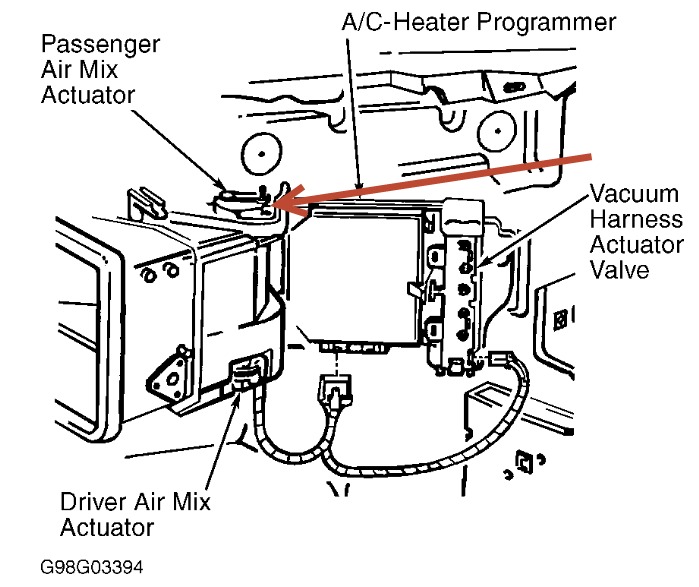 Passenger Air Mix Actuator

A/C-Heater Programmer

Vacuum Harness Actuator Valve

Driver Air Mix Actuator

G98G03394