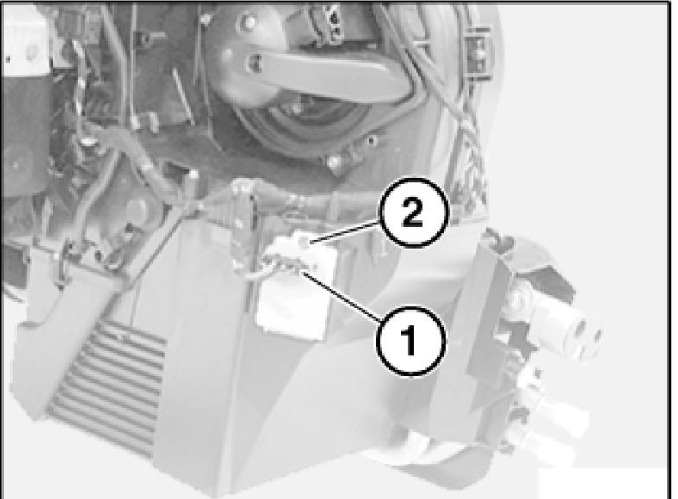 2

1