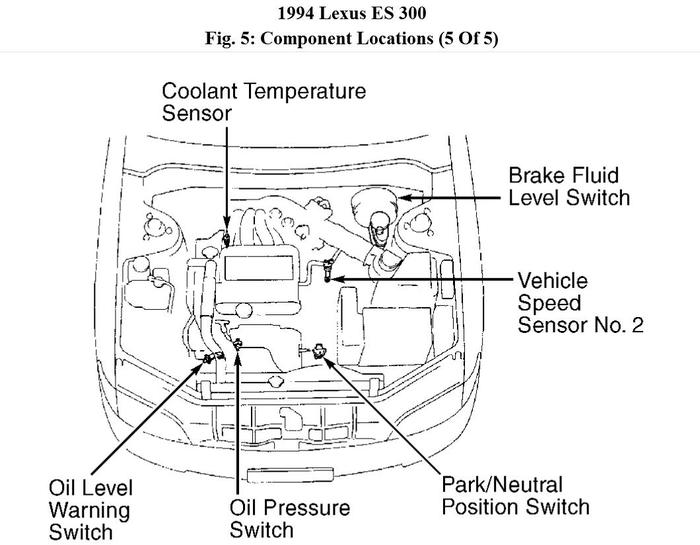 1994 Lexus ES 300
Fig. 5: Component Locations (5 Of 5)

Coolant Temperature Sensor

Brake Fluid Level Switch

Vehicle Speed Sensor No. 2

Oil Level Warning Switch

Oil Pressure Switch

Park/Neutral Position Switch