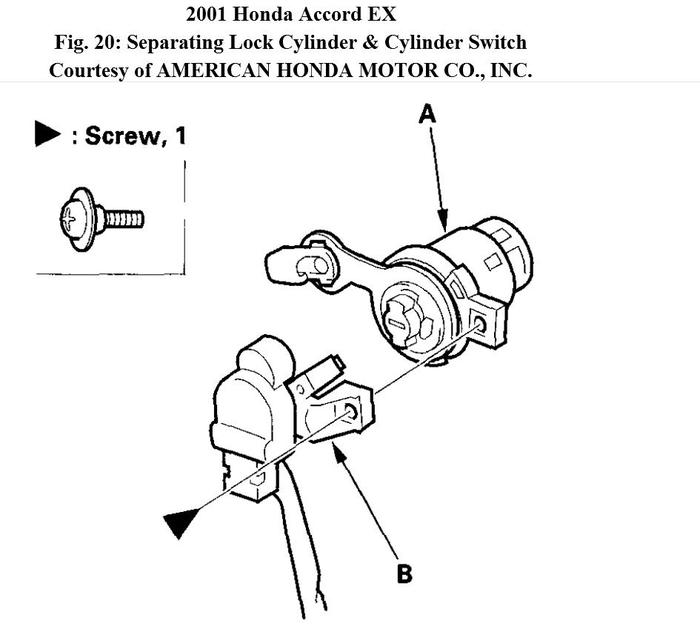 2001 Honda Accord EX
Fig. 20: Separating Lock Cylinder & Cylinder Switch
Courtesy of AMERICAN HONDA MOTOR CO., INC.

▶ : Screw, 1

A

B