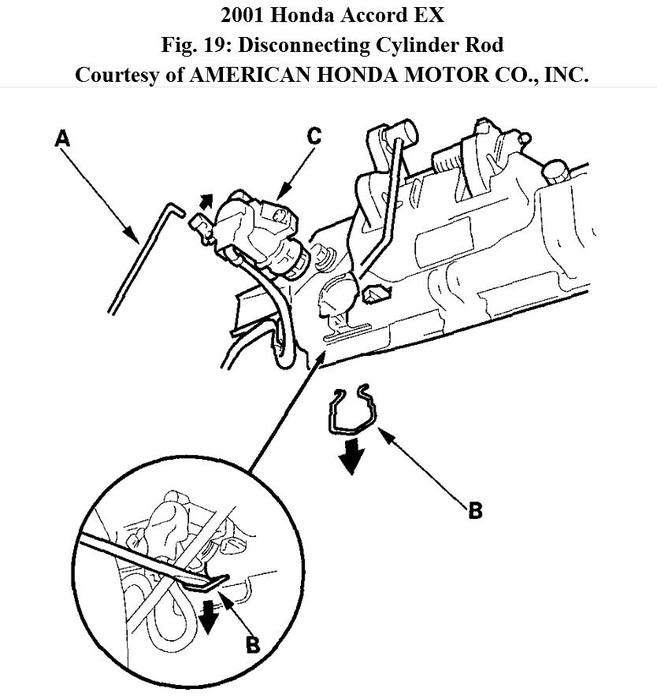 2001 Honda Accord EX
Fig. 19: Disconnecting Cylinder Rod
Courtesy of AMERICAN HONDA MOTOR CO., INC.

A

C

B

B