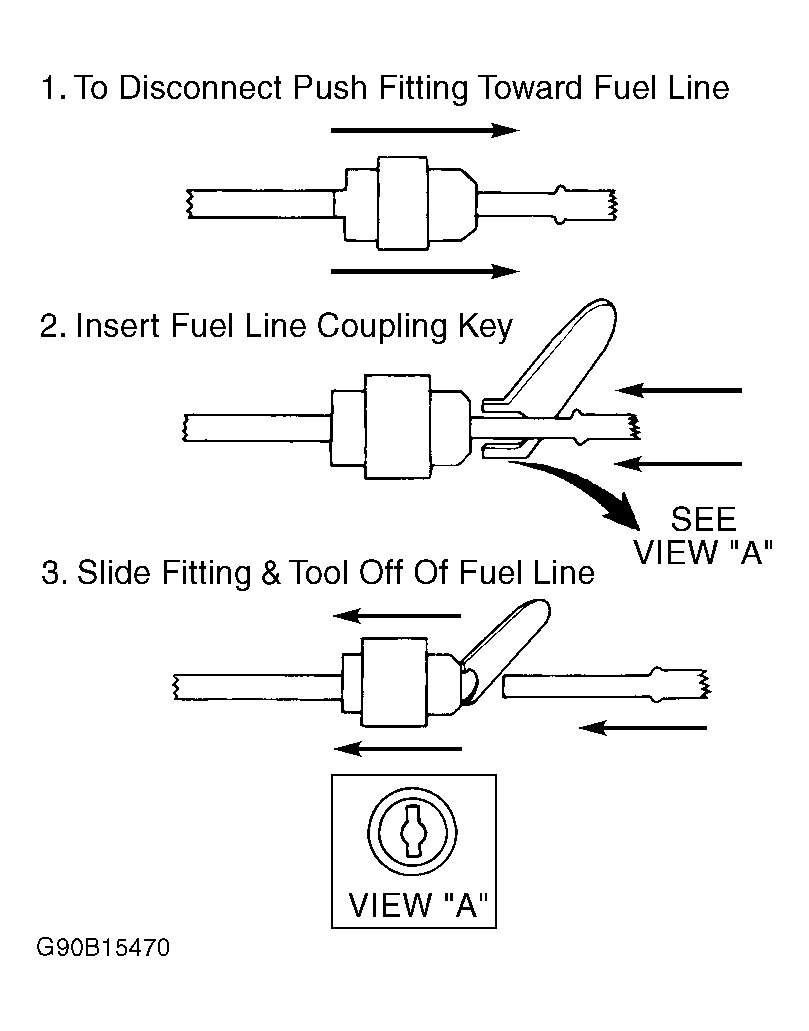 1. To Disconnect Push Fitting Toward Fuel Line

2. Insert Fuel Line Coupling Key

SEE VIEW "A"

3. Slide Fitting & Tool Off Of Fuel Line

VIEW "A"

G90B15470