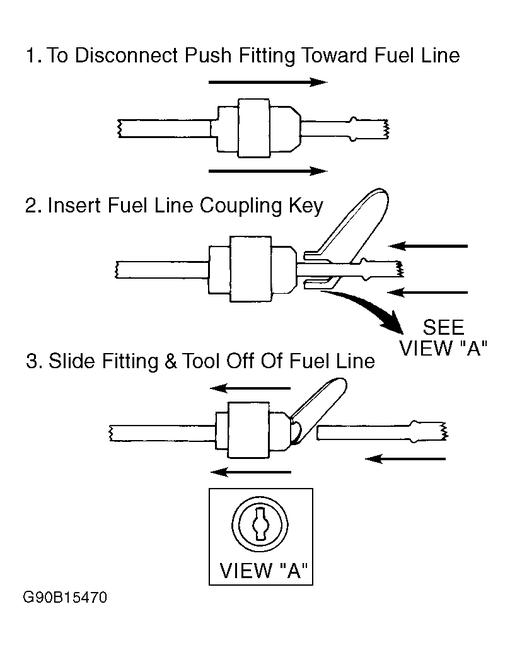 1. To Disconnect Push Fitting Toward Fuel Line

2. Insert Fuel Line Coupling Key

SEE VIEW "A"

3. Slide Fitting & Tool Off Of Fuel Line

VIEW "A"

G90B15470