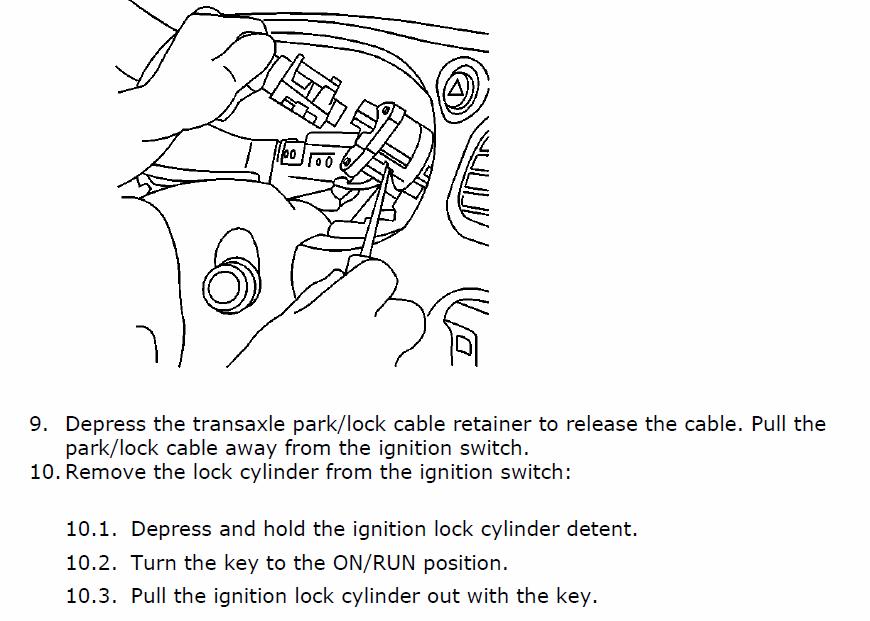 9. Depress the transaxle park/lock cable retainer to release the cable. Pull the park/lock cable away from the ignition switch.
10. Remove the lock cylinder from the ignition switch:

10.1. Depress and hold the ignition lock cylinder detent.
10.2. Turn the key to the ON/RUN position.
10.3. Pull the ignition lock cylinder out with the key.