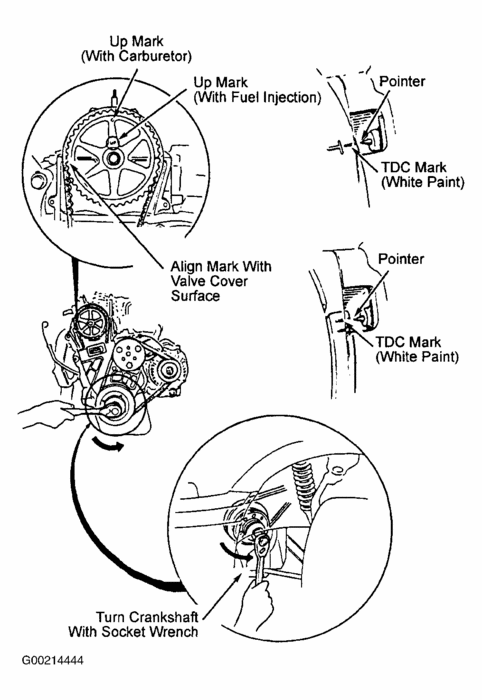 Up Mark
(With Carburetor)

Up Mark
(With Fuel Injection)

Pointer

TDC Mark
(White Paint)

Align Mark With
Valve Cover
Surface

Pointer

TDC Mark
(White Paint)

Turn Crankshaft
With Socket Wrench

G00214444