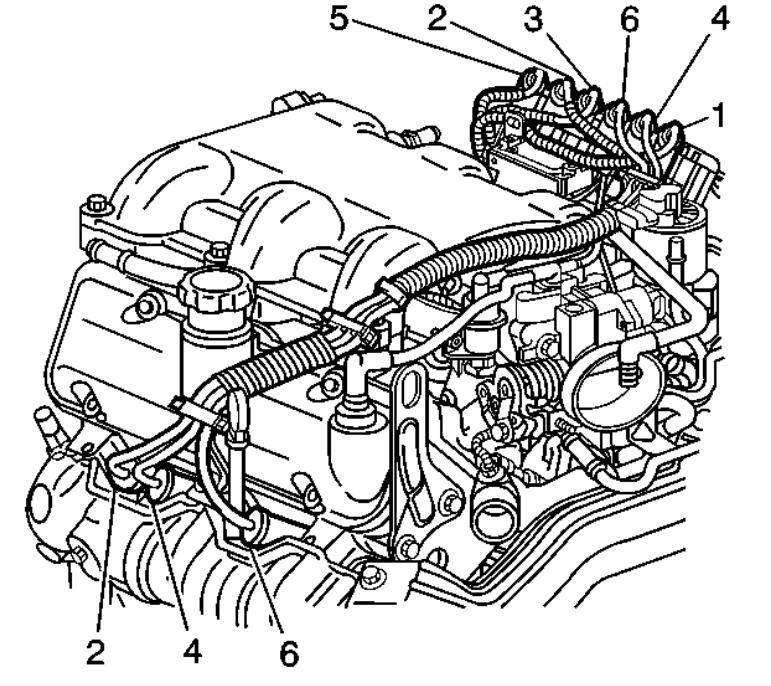 5
2
3
6
4
1
2
4
6