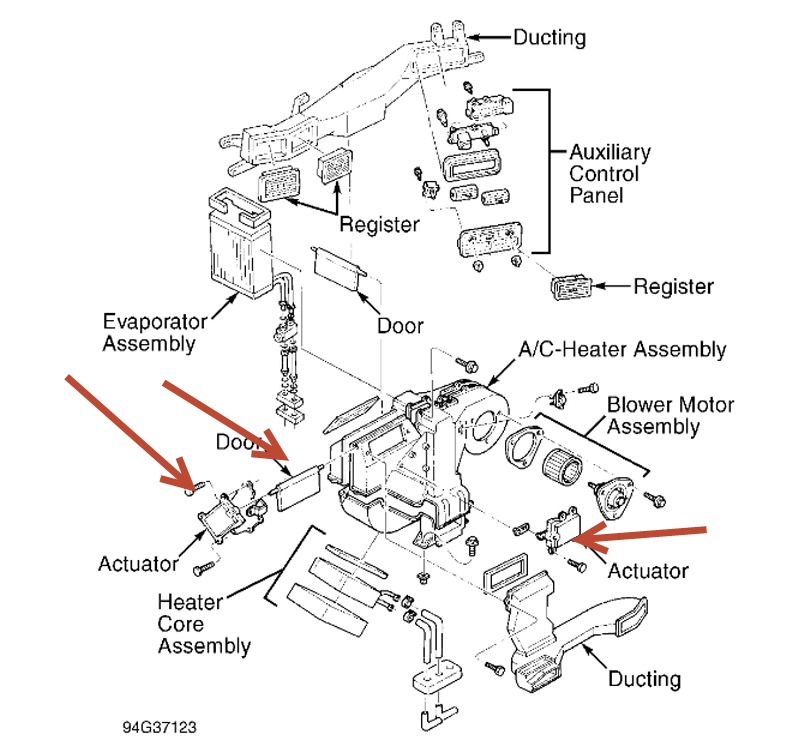 Ducting

Auxiliary Control Panel

Register

Register

Evaporator Assembly

Door

A/C-Heater Assembly

Blower Motor Assembly

Door

Actuator

Actuator

Heater Core Assembly

Ducting

94G37123