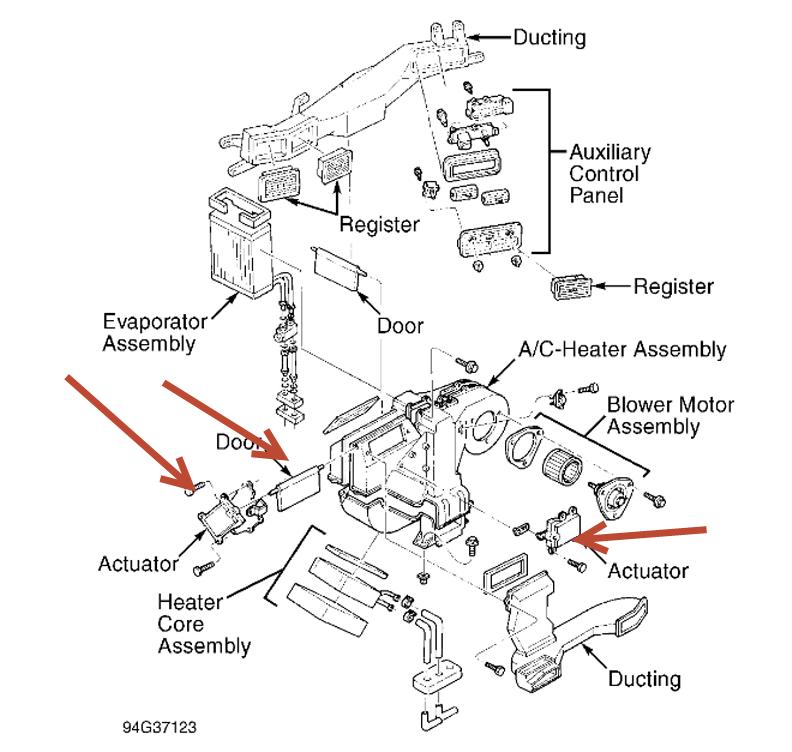 Ducting

Auxiliary Control Panel

Register

Register

Evaporator Assembly

Door

A/C-Heater Assembly

Blower Motor Assembly

Door

Actuator

Actuator

Heater Core Assembly

Ducting

94G37123