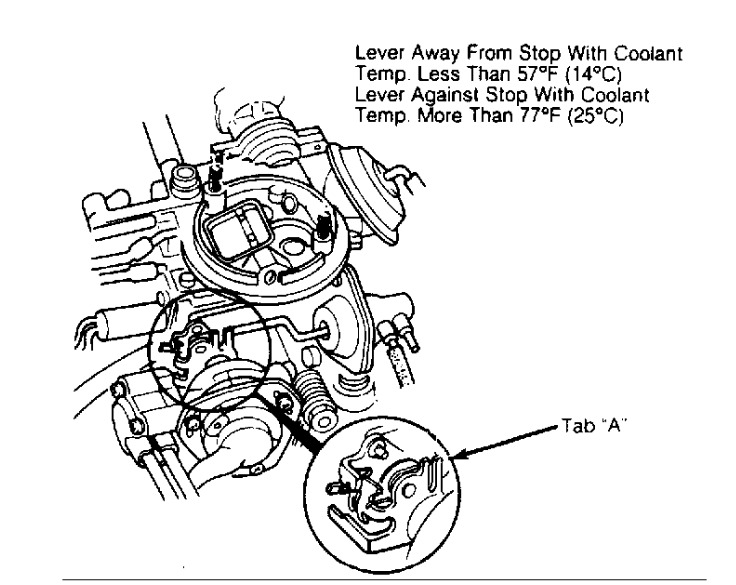 Lever Away From Stop With Coolant Temp. Less Than 57°F (14°C)
Lever Against Stop With Coolant Temp. More Than 77°F (25°C)

Tab "A"