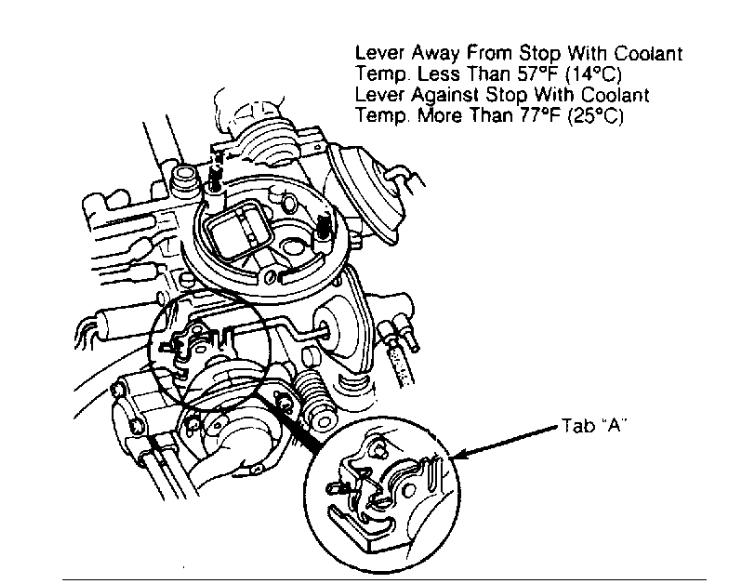 Lever Away From Stop With Coolant Temp. Less Than 57°F (14°C)
Lever Against Stop With Coolant Temp. More Than 77°F (25°C)

Tab "A"