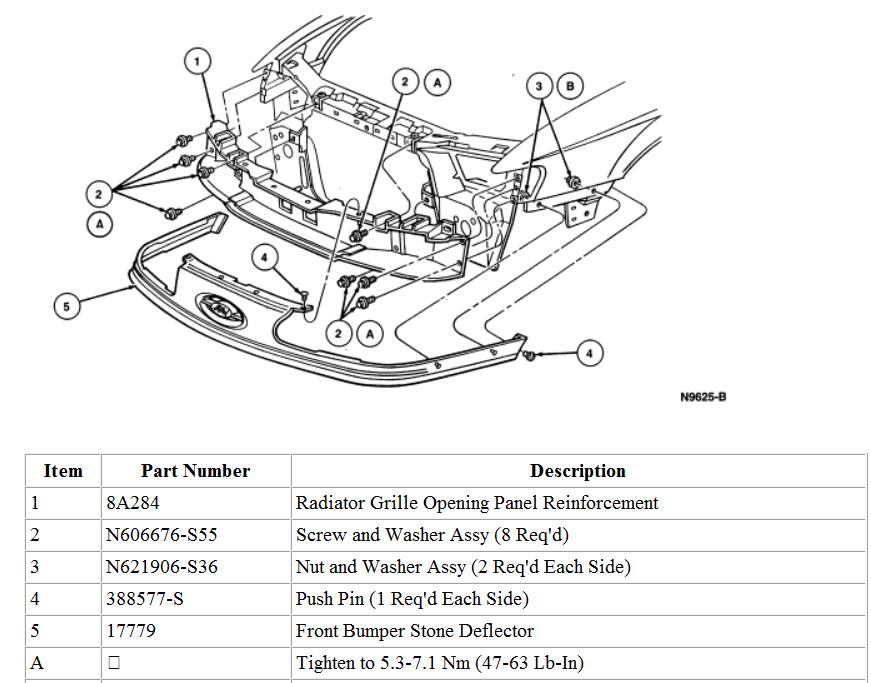 1

2 A

3 B

2

A

4

5

2 A

4

N9625-B

| Item | Part Number | Description |
|---|---|---|
| 1 | 8A284 | Radiator Grille Opening Panel Reinforcement |
| 2 | N606676-S55 | Screw and Washer Assy (8 Req'd) |
| 3 | N621906-S36 | Nut and Washer Assy (2 Req'd Each Side) |
| 4 | 388577-S | Push Pin (1 Req'd Each Side) |
| 5 | 17779 | Front Bumper Stone Deflector |
| A | □ | Tighten to 5.3-7.1 Nm (47-63 Lb-In) |