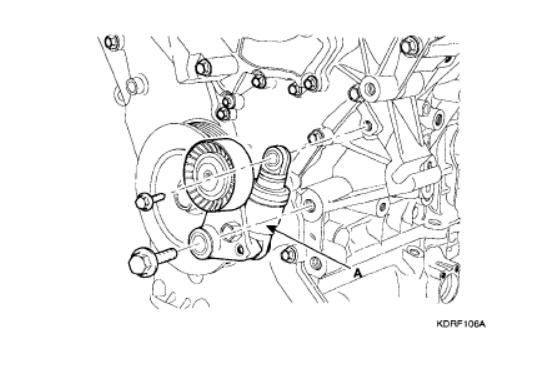 A

KDRF106A