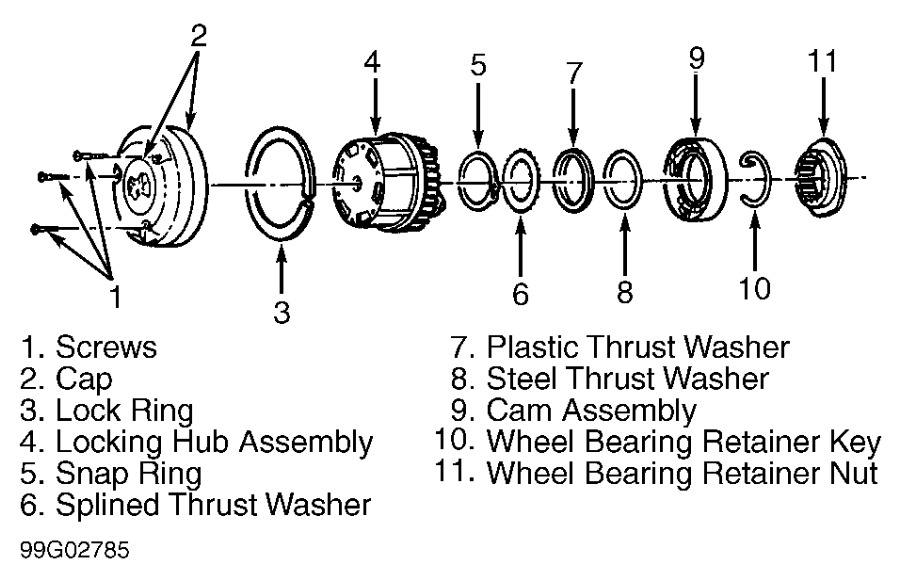 2
4
5
7
9
11
1
3
6
8
10

1. Screws
2. Cap
3. Lock Ring
4. Locking Hub Assembly
5. Snap Ring
6. Splined Thrust Washer

7. Plastic Thrust Washer
8. Steel Thrust Washer
9. Cam Assembly
10. Wheel Bearing Retainer Key
11. Wheel Bearing Retainer Nut

99G02785