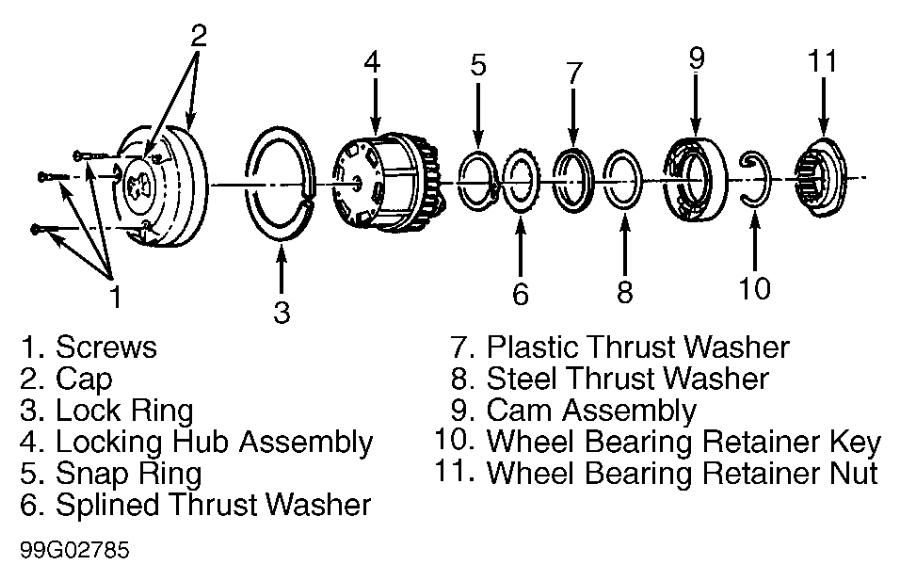 2
4
5
7
9
11
1
3
6
8
10

1. Screws
2. Cap
3. Lock Ring
4. Locking Hub Assembly
5. Snap Ring
6. Splined Thrust Washer

7. Plastic Thrust Washer
8. Steel Thrust Washer
9. Cam Assembly
10. Wheel Bearing Retainer Key
11. Wheel Bearing Retainer Nut

99G02785