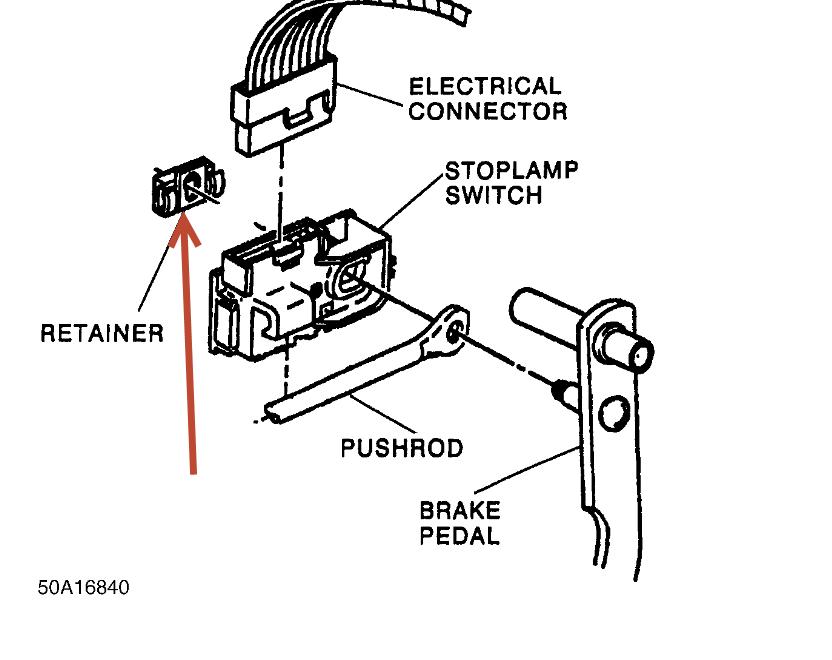 ELECTRICAL CONNECTOR

STOPLAMP SWITCH

RETAINER

PUSHROD

BRAKE PEDAL

50A16840