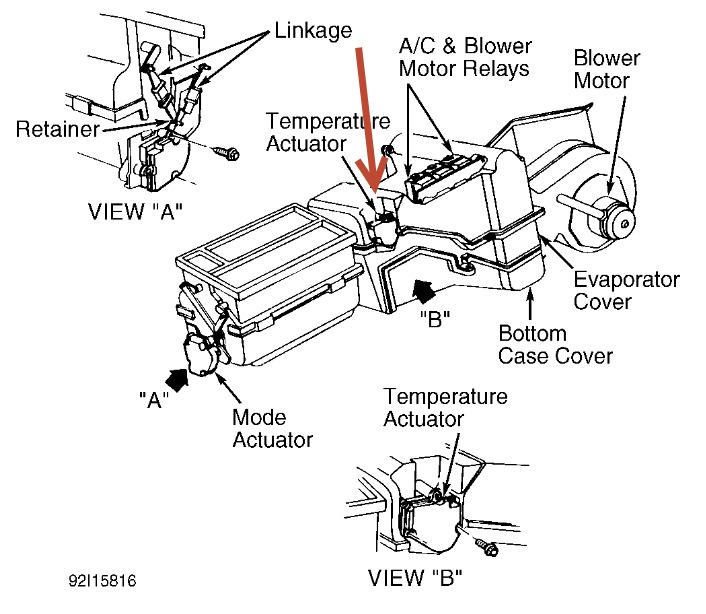 Linkage

A/C & Blower Motor Relays

Blower Motor

Retainer

Temperature Actuator

VIEW "A"

Evaporator Cover

"B"

Bottom Case Cover

"A"

Mode Actuator

Temperature Actuator

VIEW "B"

92I15816