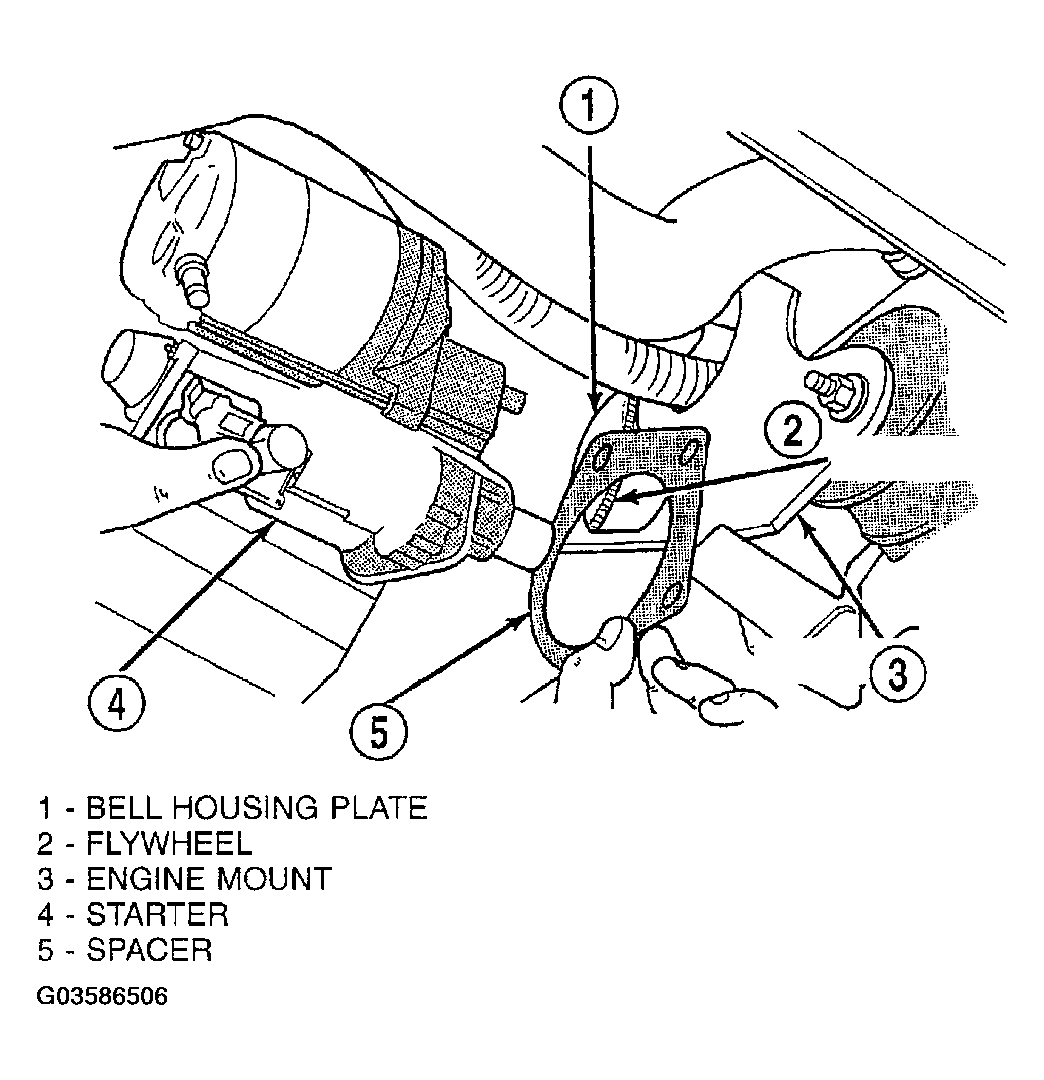 1

2

3

4

5

1 - BELL HOUSING PLATE
2 - FLYWHEEL
3 - ENGINE MOUNT
4 - STARTER
5 - SPACER

G03586506