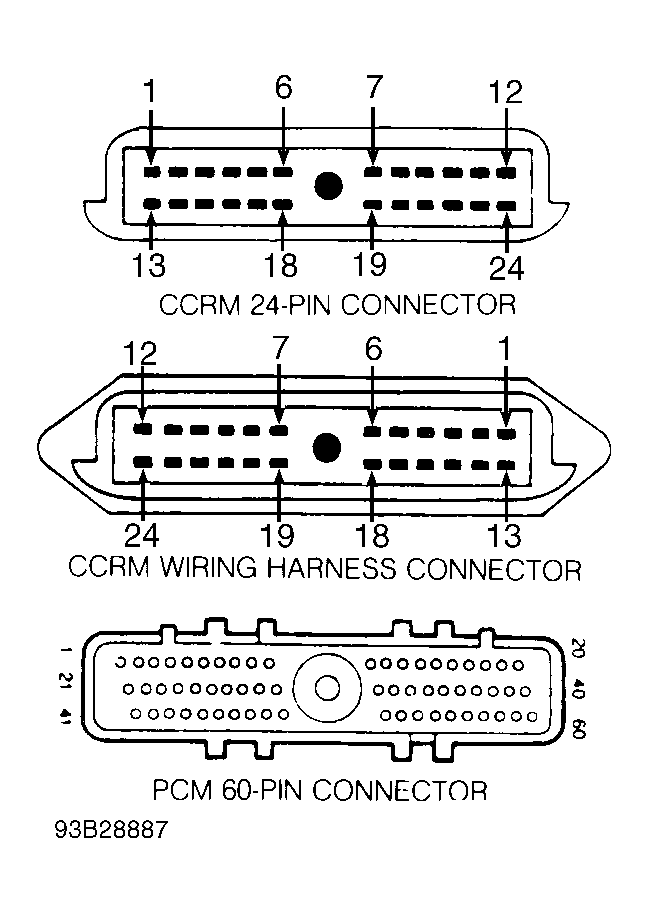 1
6
7
12
13
18
19
24
CCRM 24-PIN CONNECTOR

12
7
6
1
24
19
18
13
CCRM WIRING HARNESS CONNECTOR

1
21
41
20
40
60
PCM 60-PIN CONNECTOR

93B28887