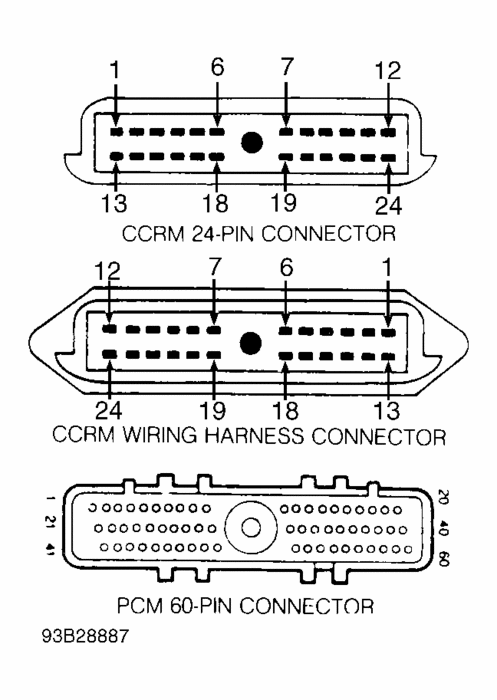 1
6
7
12
13
18
19
24
CCRM 24-PIN CONNECTOR

12
7
6
1
24
19
18
13
CCRM WIRING HARNESS CONNECTOR

1
21
41
20
40
60
PCM 60-PIN CONNECTOR

93B28887