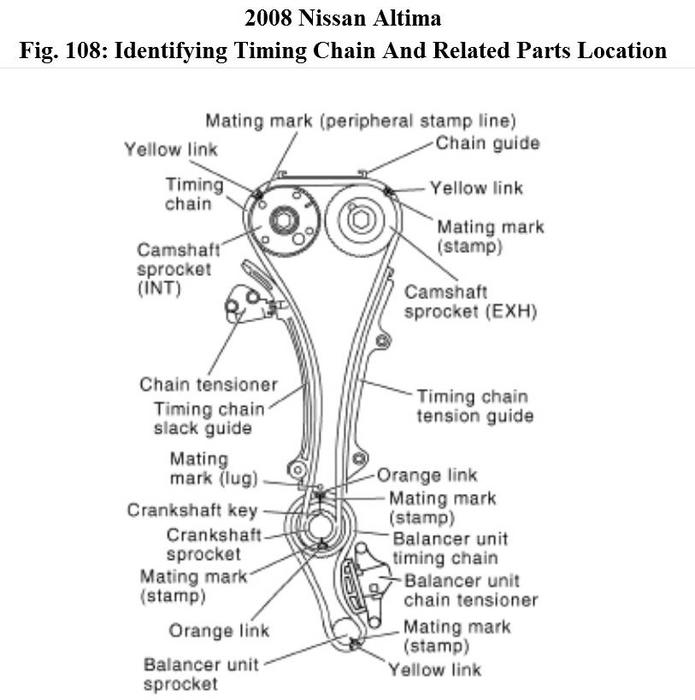 2008 Nissan Altima
Fig. 108: Identifying Timing Chain And Related Parts Location

Mating mark (peripheral stamp line)
Yellow link
Chain guide
Timing chain
Yellow link
Mating mark (stamp)
Camshaft sprocket (INT)
Camshaft sprocket (EXH)
Chain tensioner
Timing chain slack guide
Timing chain tension guide
Mating mark (lug)
Orange link
Mating mark (stamp)
Crankshaft key
Crankshaft sprocket
Balancer unit timing chain
Mating mark (stamp)
Balancer unit chain tensioner
Orange link
Mating mark (stamp)
Balancer unit sprocket
Yellow link