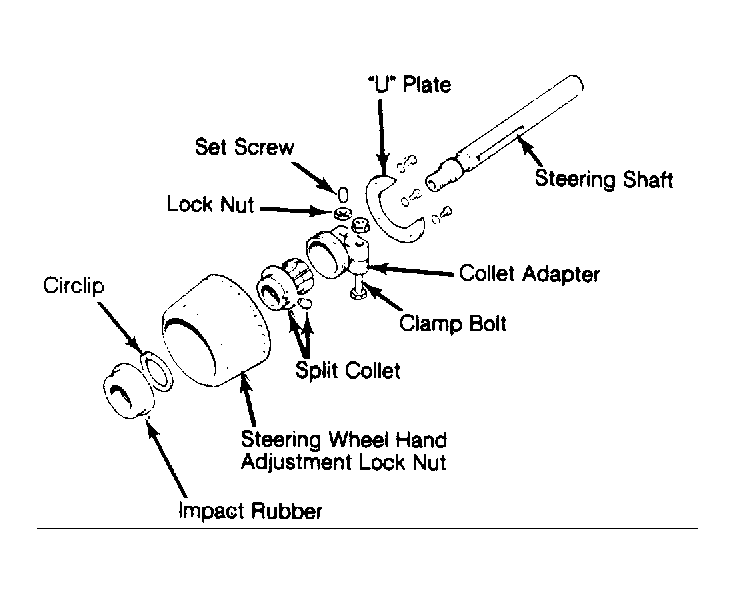 "U" Plate

Set Screw

Steering Shaft

Lock Nut

Collet Adapter

Circlip

Clamp Bolt

Split Collet

Steering Wheel Hand Adjustment Lock Nut

Impact Rubber