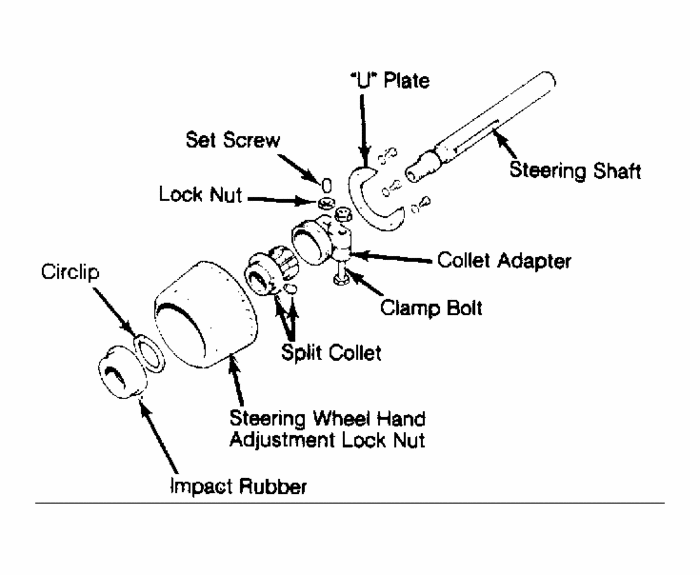 "U" Plate

Set Screw

Steering Shaft

Lock Nut

Collet Adapter

Circlip

Clamp Bolt

Split Collet

Steering Wheel Hand Adjustment Lock Nut

Impact Rubber