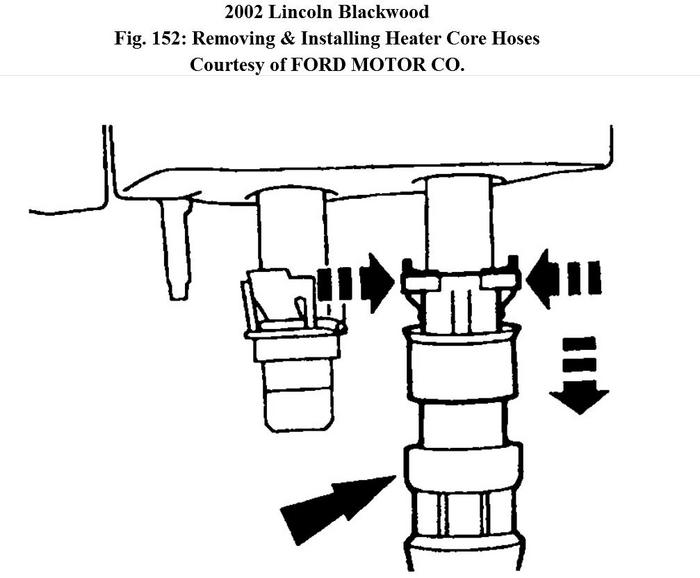 2002 Lincoln Blackwood
Fig. 152: Removing & Installing Heater Core Hoses
Courtesy of FORD MOTOR CO.