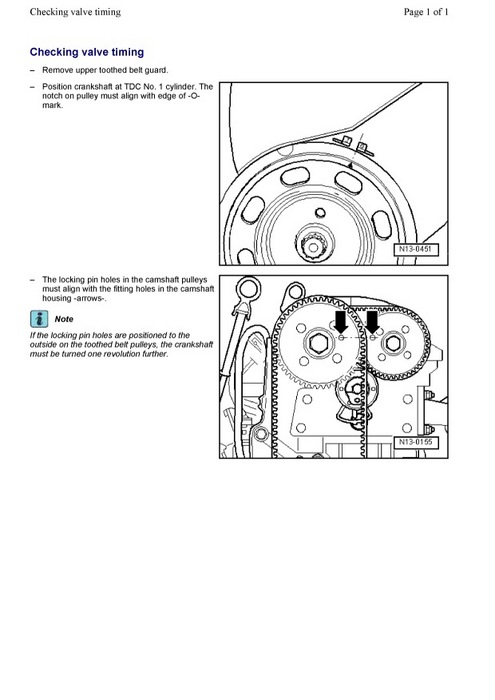 Checking valve timing

Page 1 of 1

Checking valve timing

– Remove upper toothed belt guard.

– Position crankshaft at TDC No. 1 cylinder. The notch on pulley must align with edge of -O- mark.

N13-0451

– The locking pin holes in the camshaft pulleys must align with the fitting holes in the camshaft housing -arrows-.

Note

If the locking pin holes are positioned to the outside on the toothed belt pulleys, the crankshaft must be turned one revolution further.

N13-0155