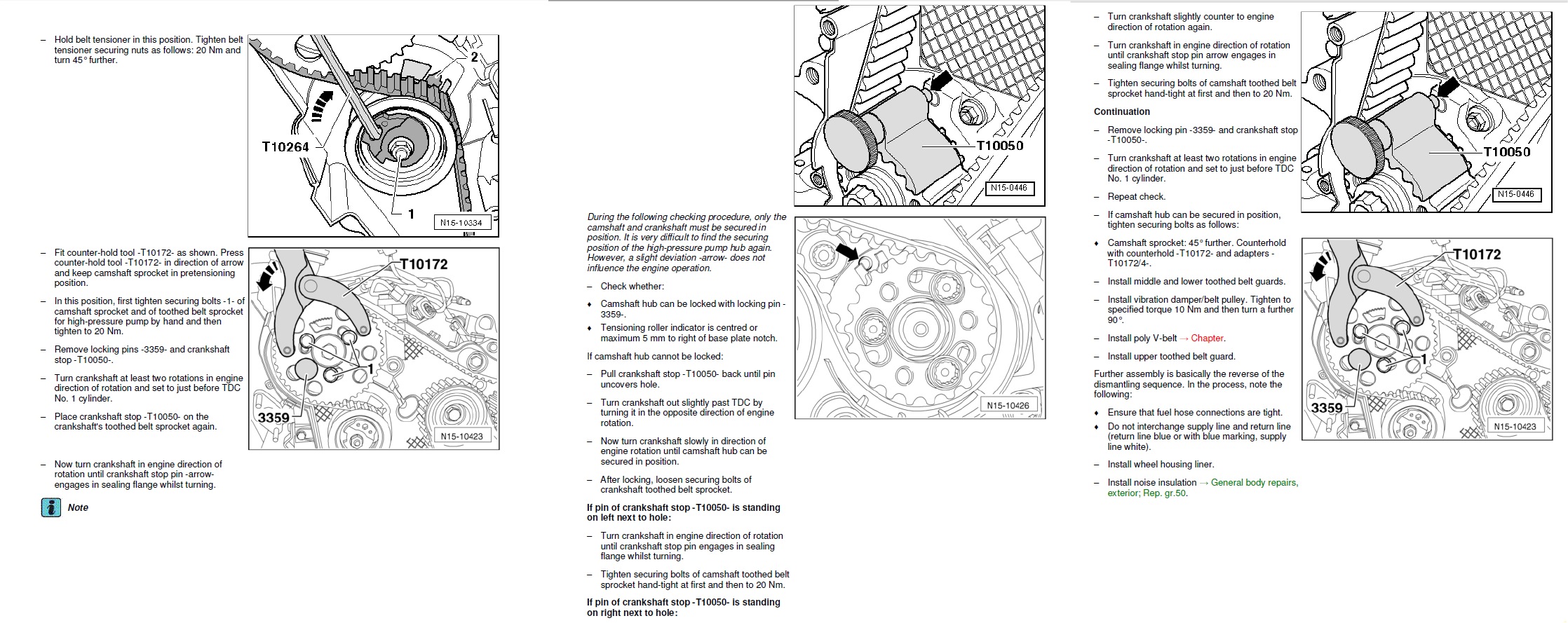 – Hold belt tensioner in this position. Tighten belt tensioner securing nuts as follows: 20 Nm and turn 45° further.

2
T10264
1
N15-10334

– Fit counter-hold tool -T10172- as shown. Press counter-hold tool -T10172- in direction of arrow and keep camshaft sprocket in pretensioning position.

– In this position, first tighten securing bolts -1- of camshaft sprocket and of toothed belt sprocket for high-pressure pump by hand and then tighten to 20 Nm.

– Remove locking pins -3359- and crankshaft stop -T10050-.

– Turn crankshaft at least two rotations in engine direction of rotation and set to just before TDC No. 1 cylinder.

– Place crankshaft stop -T10050- on the crankshaft's toothed belt sprocket again.

T10172
1
3359
N15-10423

– Now turn crankshaft in engine direction of rotation until crankshaft stop pin -arrow- engages in sealing flange whilst turning.

Note

T10050
N15-0446

During the following checking procedure, only the camshaft and crankshaft must be secured in position. It is very difficult to find the securing position of the high-pressure pump hub again. However, a slight deviation -arrow- does not influence the engine operation.

– Check whether:

♦ Camshaft hub can be locked with locking pin -3359-.

♦ Tensioning roller indicator is centred or maximum 5 mm to right of base plate notch.

If camshaft hub cannot be locked:

– Pull crankshaft stop -T10050- back until pin uncovers hole.

– Turn crankshaft out slightly past TDC by turning it in the opposite direction of engine rotation.

– Now turn crankshaft slowly in direction of engine rotation until camshaft hub can be secured in position.

– After locking, loosen securing bolts of crankshaft toothed belt sprocket.

If pin of crankshaft stop -T10050- is standing on left next to hole:

– Turn crankshaft in engine direction of rotation until crankshaft stop pin engages in sealing flange whilst turning.

– Tighten securing bolts of camshaft toothed belt sprocket hand-tight at first and then to 20 Nm.

If pin of crankshaft stop -T10050- is standing on right next to hole:

N15-10426

– Turn crankshaft slightly counter to engine direction of rotation again.

– Turn crankshaft in engine direction of rotation until crankshaft stop pin arrow engages in sealing flange whilst turning.

– Tighten securing bolts of camshaft toothed belt sprocket hand-tight at first and then to 20 Nm.

Continuation

– Remove locking pin -3359- and crankshaft stop -T10050-.

– Turn crankshaft at least two rotations in engine direction of rotation and set to just before TDC No. 1 cylinder.

– Repeat check.

– If camshaft hub can be secured in position, tighten securing bolts as follows:

♦ Camshaft sprocket: 45° further. Counterhold with counterhold -T10172- and adapters -T10172/4-.

– Install middle and lower toothed belt guards.

– Install vibration damper/belt pulley. Tighten to specified torque 10 Nm and then turn a further 90°.

– Install poly V-belt → Chapter.

– Install upper toothed belt guard.

Further assembly is basically the reverse of the dismantling sequence. In the process, note the following:

♦ Ensure that fuel hose connections are tight.

♦ Do not interchange supply line and return line (return line blue or with blue marking, supply line white).

– Install wheel housing liner.

– Install noise insulation → General body repairs, exterior; Rep. gr.50.

T10050
N15-0446

T10172
1
3359
N15-10423