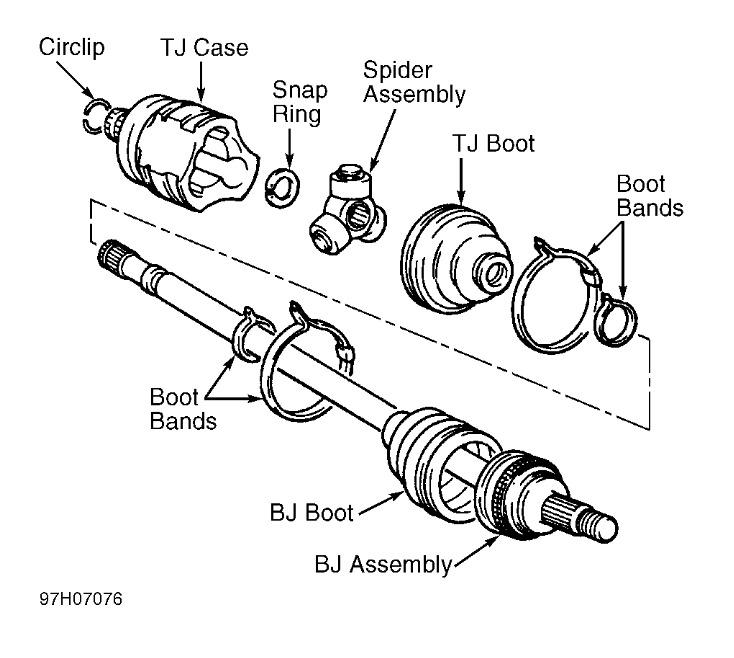 Circlip
TJ Case
Snap Ring
Spider Assembly
TJ Boot
Boot Bands
Boot Bands
BJ Boot
BJ Assembly
97H07076