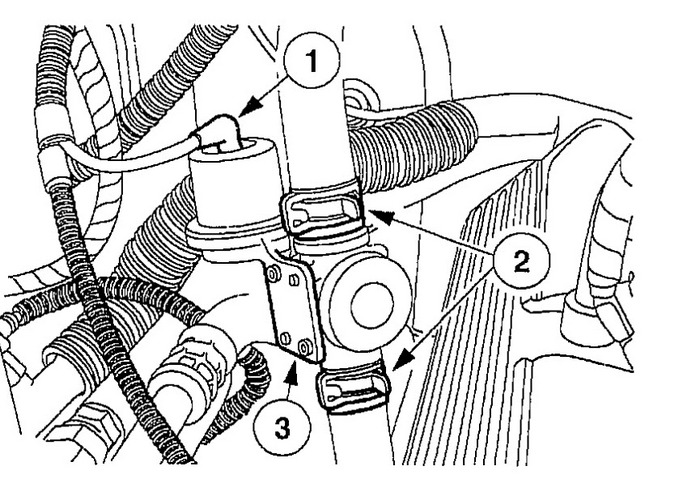 1
2
3