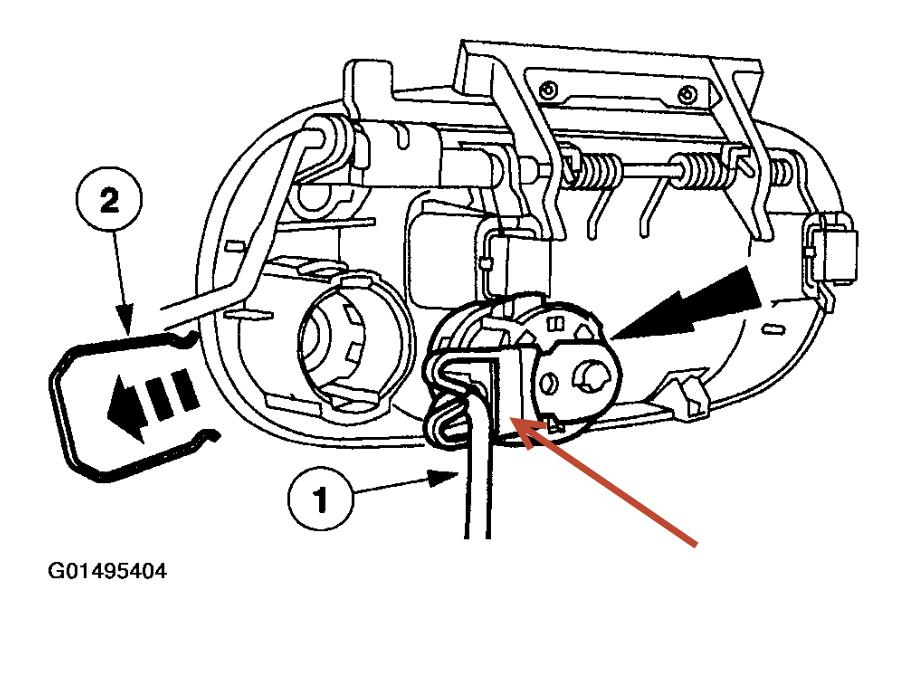 2

1

G01495404