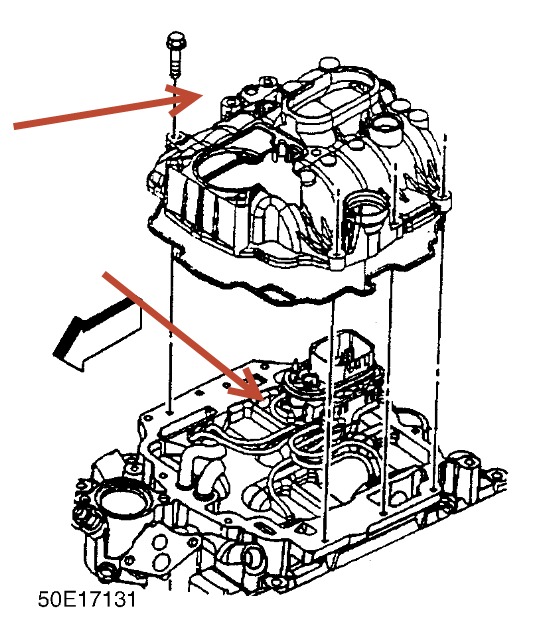 50E17131