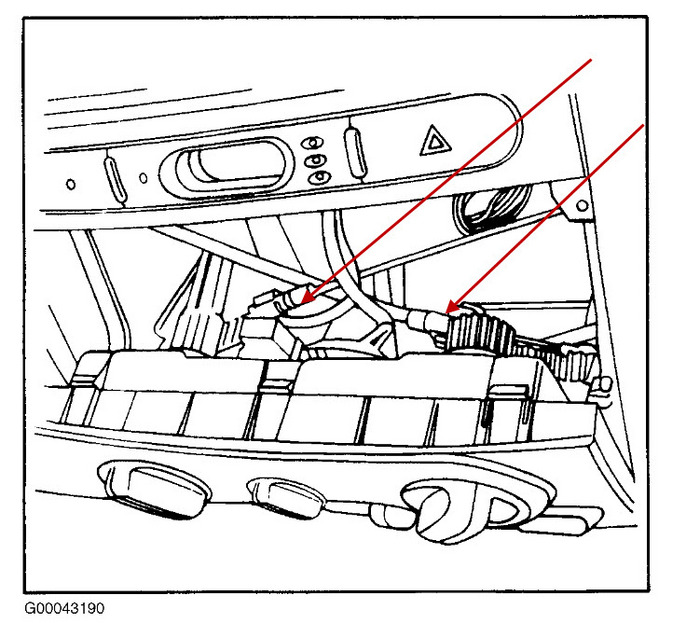 G00043190