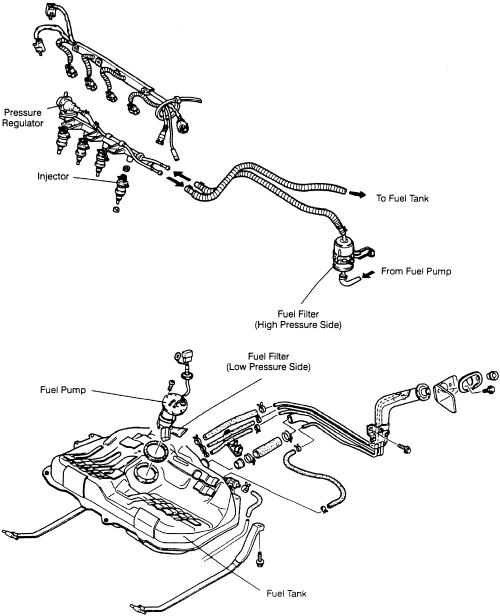 Pressure Regulator

Injector

To Fuel Tank

From Fuel Pump

Fuel Filter (High Pressure Side)

Fuel Filter (Low Pressure Side)

Fuel Pump

Fuel Tank