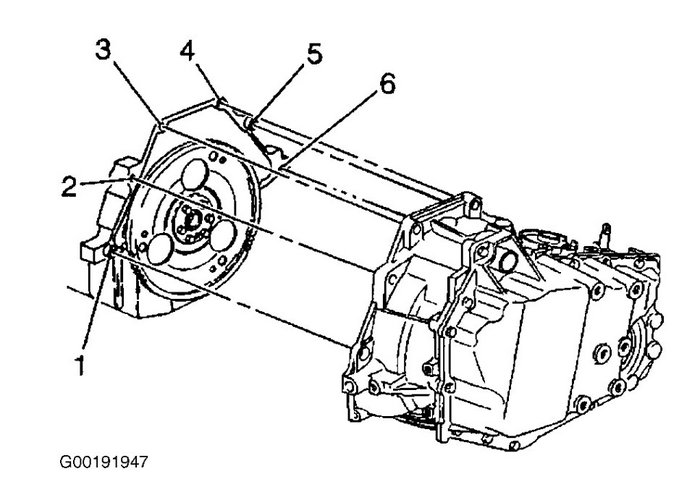 3
4
5
6
2
1
G00191947