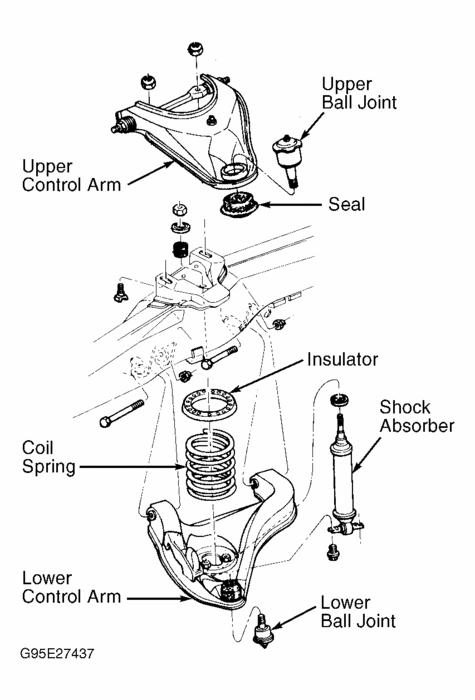 Upper Ball Joint

Upper Control Arm

Seal

Insulator

Shock Absorber

Coil Spring

Lower Control Arm

Lower Ball Joint

G95E27437