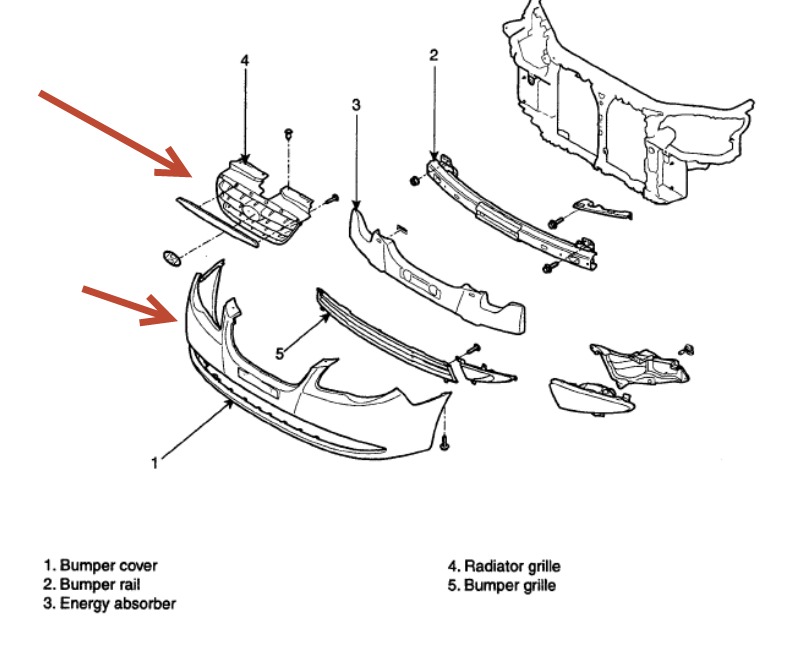 4

2

3

5

1

1. Bumper cover
2. Bumper rail
3. Energy absorber

4. Radiator grille
5. Bumper grille