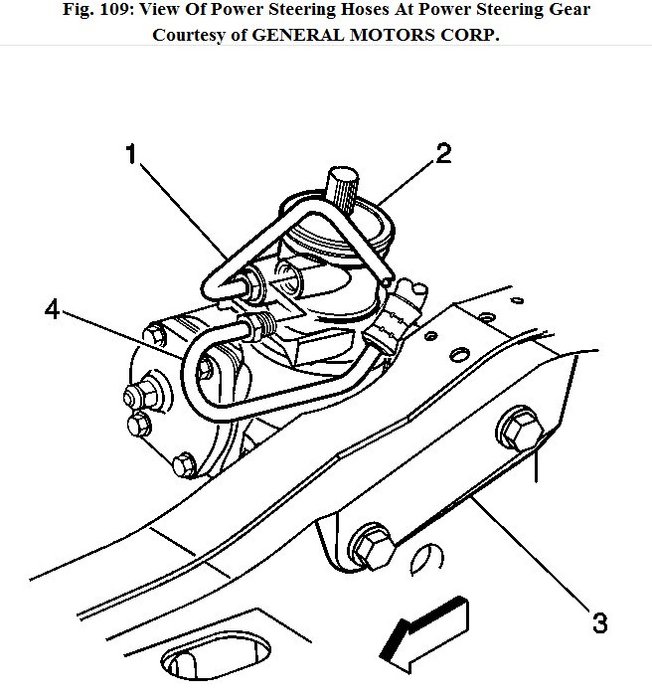 Fig. 109: View Of Power Steering Hoses At Power Steering Gear
Courtesy of GENERAL MOTORS CORP.

1
2
4
3