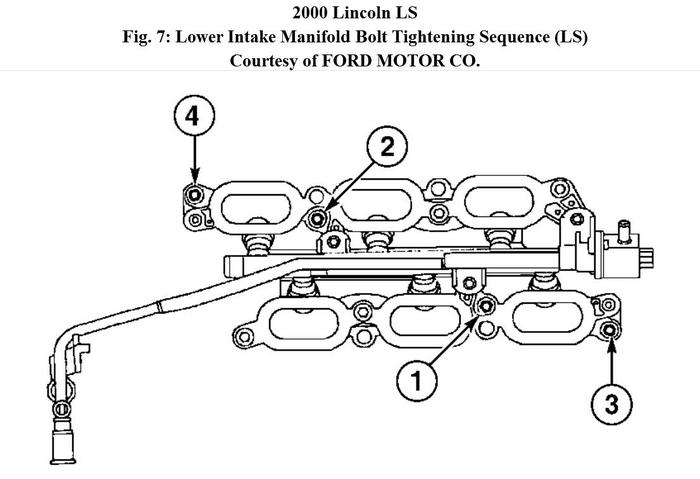 2000 Lincoln LS
Fig. 7: Lower Intake Manifold Bolt Tightening Sequence (LS)
Courtesy of FORD MOTOR CO.

4
2
1
3