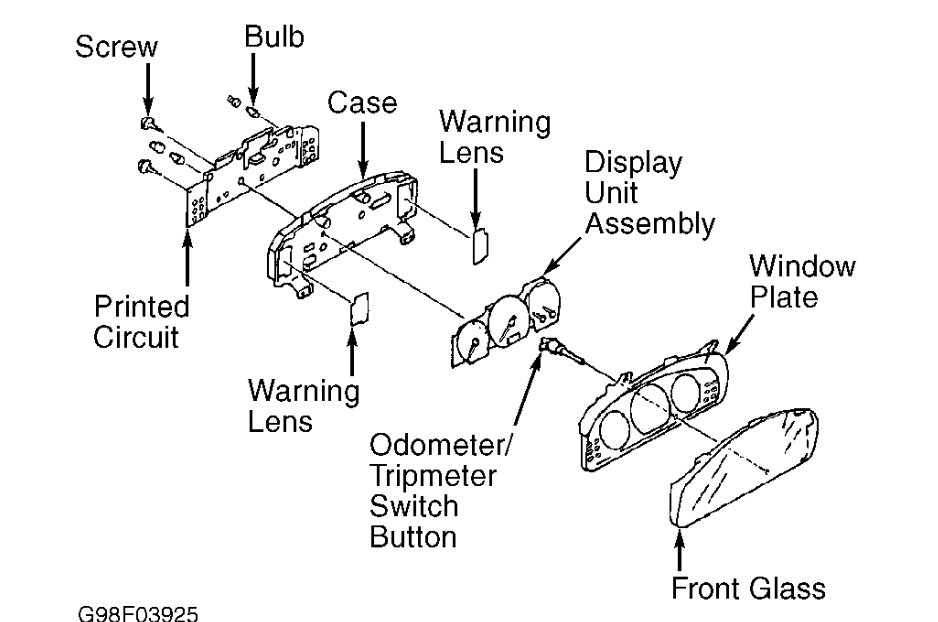 Screw

Bulb

Case

Warning Lens

Display Unit Assembly

Window Plate

Printed Circuit

Warning Lens

Odometer/ Tripmeter Switch Button

Front Glass

G98F03925