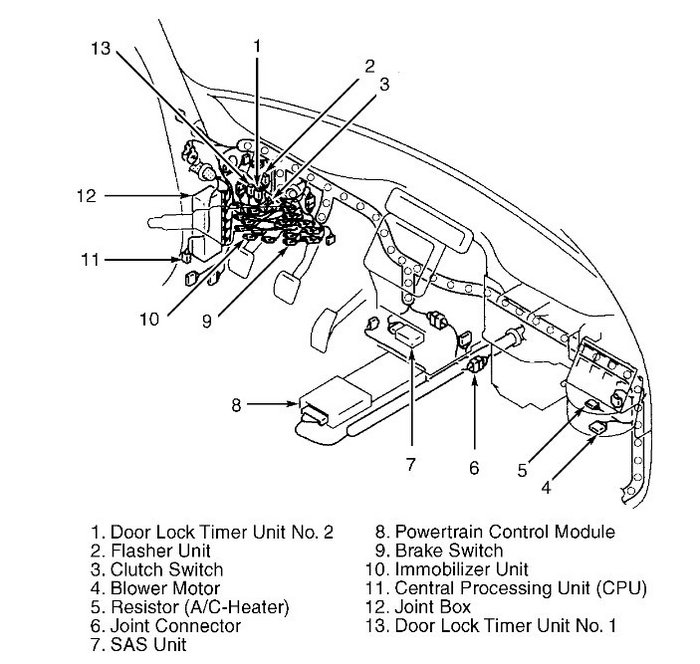 13
1
2
3
12
11
10
9
8
7
6
5
4

1. Door Lock Timer Unit No. 2
2. Flasher Unit
3. Clutch Switch
4. Blower Motor
5. Resistor (A/C-Heater)
6. Joint Connector
7. SAS Unit

8. Powertrain Control Module
9. Brake Switch
10. Immobilizer Unit
11. Central Processing Unit (CPU)
12. Joint Box
13. Door Lock Timer Unit No. 1