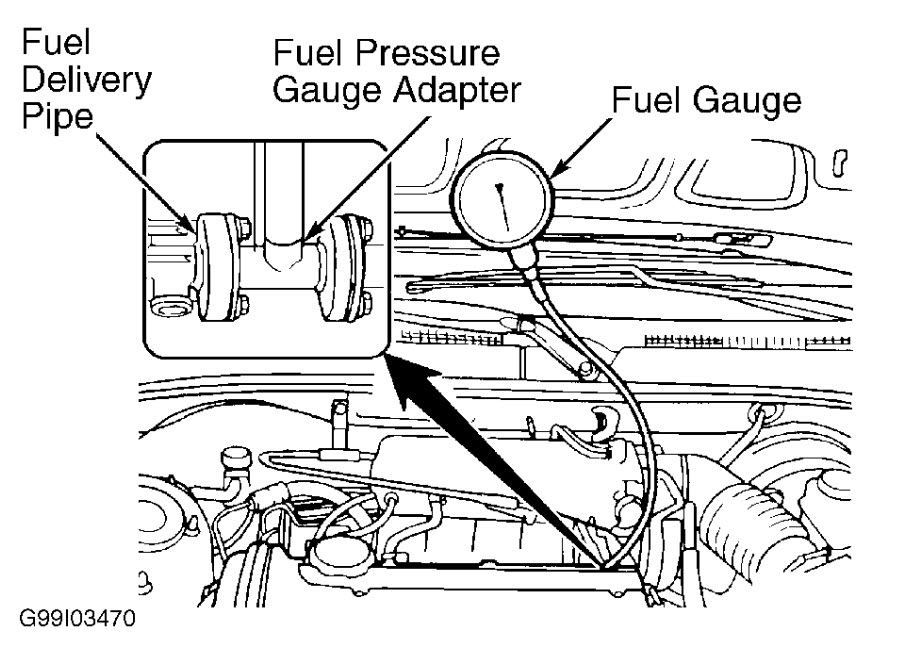 Fuel Delivery Pipe

Fuel Pressure Gauge Adapter

Fuel Gauge

G99I03470