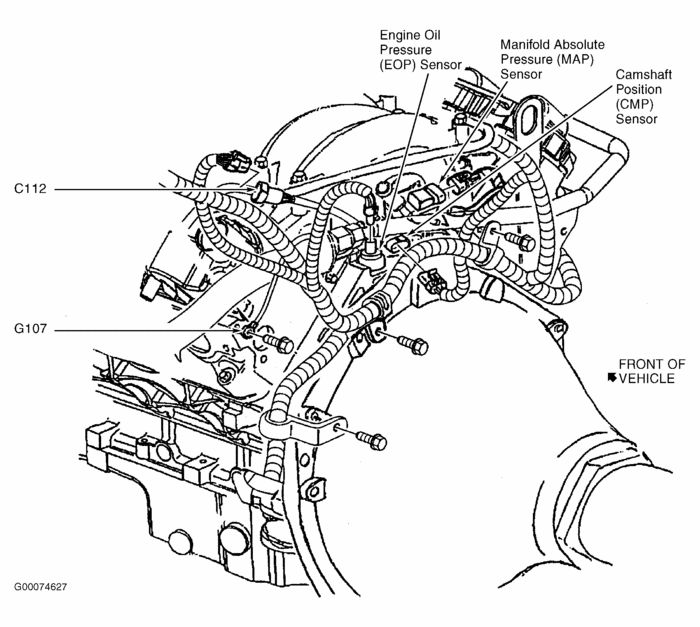 Engine Oil Pressure (EOP) Sensor

Manifold Absolute Pressure (MAP) Sensor

Camshaft Position (CMP) Sensor

C112

G107

FRONT OF VEHICLE

G00074627