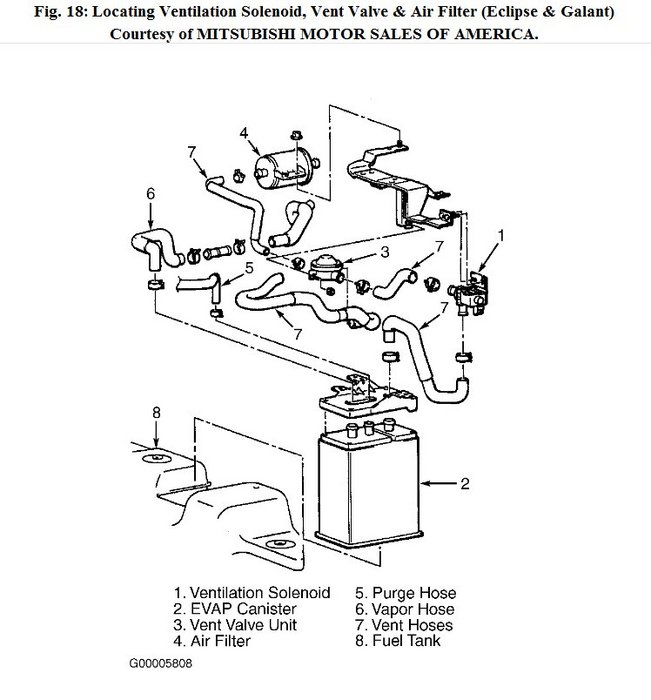 Fig. 18: Locating Ventilation Solenoid, Vent Valve & Air Filter (Eclipse & Galant)
Courtesy of MITSUBISHI MOTOR SALES OF AMERICA.

4
7
6
1
3
7
5
7
7
8
2

1. Ventilation Solenoid
2. EVAP Canister
3. Vent Valve Unit
4. Air Filter

5. Purge Hose
6. Vapor Hose
7. Vent Hoses
8. Fuel Tank

G00005808