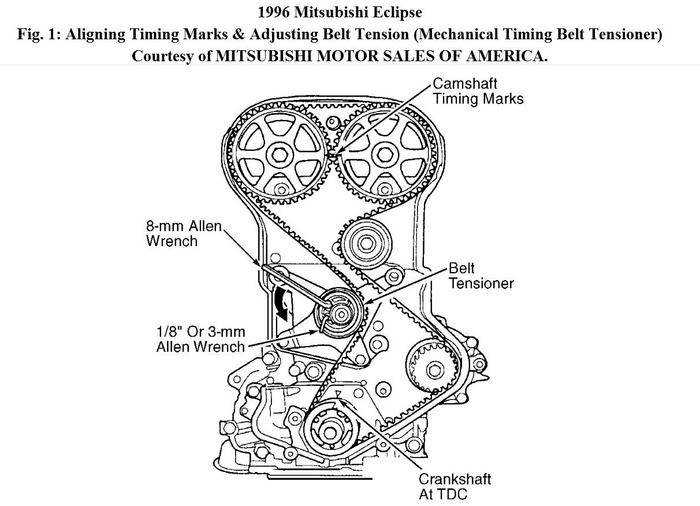 1996 Mitsubishi Eclipse
Fig. 1: Aligning Timing Marks & Adjusting Belt Tension (Mechanical Timing Belt Tensioner)
Courtesy of MITSUBISHI MOTOR SALES OF AMERICA.

Camshaft Timing Marks

8-mm Allen Wrench

Belt Tensioner

1/8" Or 3-mm Allen Wrench

Crankshaft At TDC