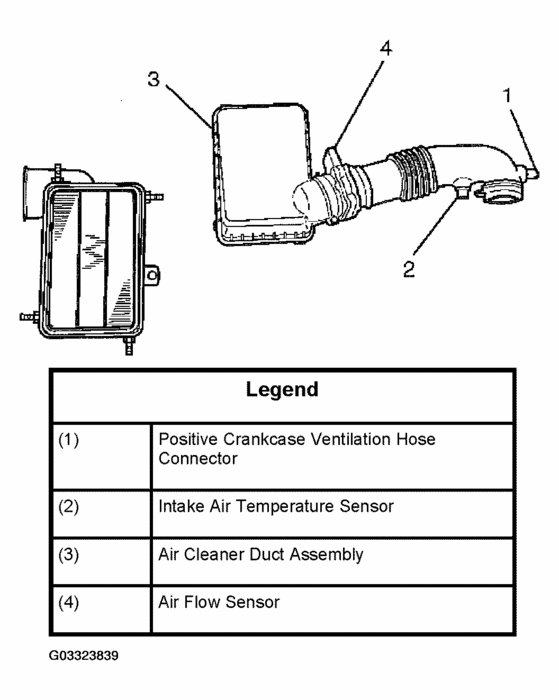 3

4

1

2

| Legend | |
|---|---|
| (1) | Positive Crankcase Ventilation Hose Connector |
| (2) | Intake Air Temperature Sensor |
| (3) | Air Cleaner Duct Assembly |
| (4) | Air Flow Sensor |

G03323839