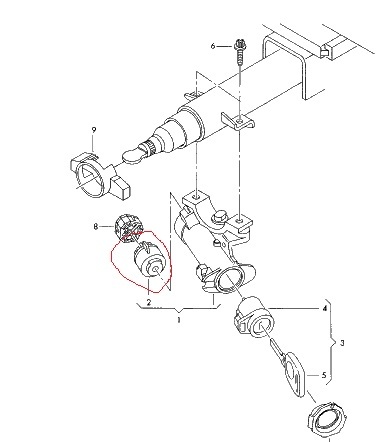 6
9
8
2
1
4
3
5